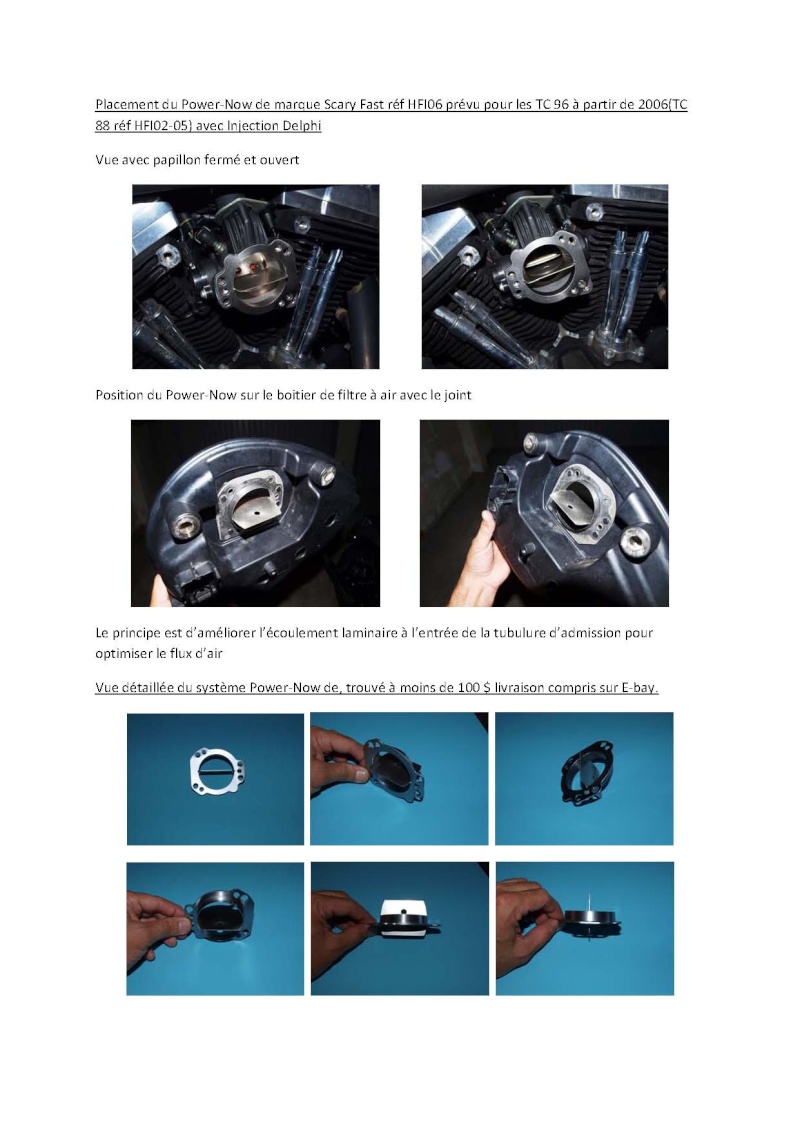 Placement du Power-Now de marque Scary Fast réf HFI06 prévu pour les TC 96 à partir de 2006(TC 88 réf HFI02-05) avec Injection Delphi

Vue avec papillon fermé et ouvert

Position du Power-Now sur le boitier de filtre à air avec le joint

Le principe est d'améliorer l'écoulement laminaire à l'entrée de la tubulure d'admission pour optimiser le flux d'air

Vue détaillée du système Power-Now de, trouvé à moins de 100 $ livraison compris sur E-bay.